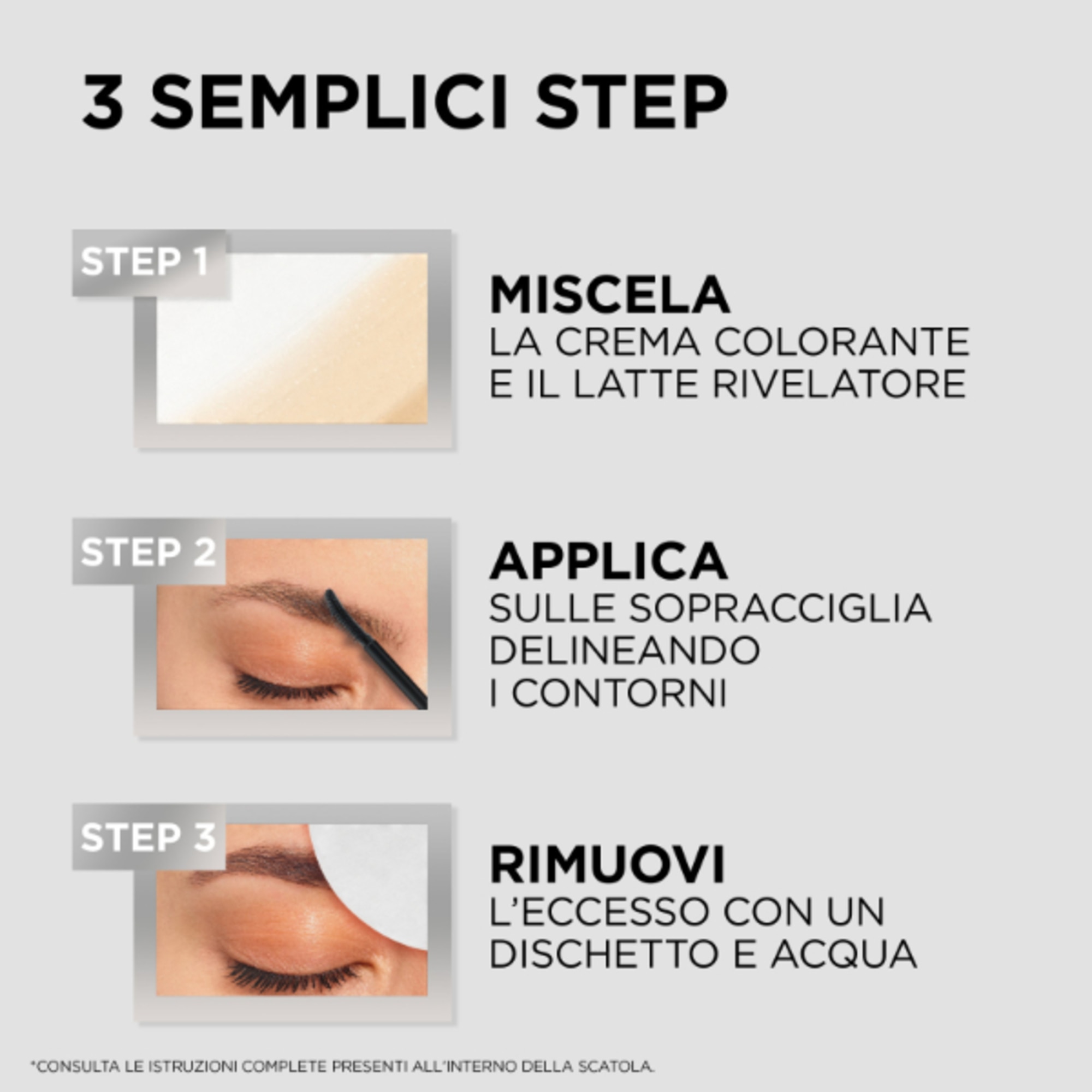 3 SEMPLICI STEP

STEP 1

MISCELA
LA CREMA COLORANTE E IL LATTE RIVELATORE

STEP 2

APPLICA
SULLE SOPRACCIGLIA DELINEANDO I CONTORNI

STEP 3

RIMUOVI
L'ECCESSO CON UN DISCHETTO E ACQUA

*CONSULTA LE ISTRUZIONI COMPLETE PRESENTI ALL'INTERNO DELLA SCATOLA.