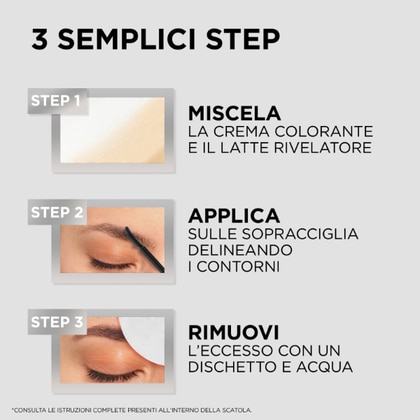 3 SEMPLICI STEP

STEP 1

MISCELA
LA CREMA COLORANTE E IL LATTE RIVELATORE

STEP 2

APPLICA
SULLE SOPRACCIGLIA DELINEANDO I CONTORNI

STEP 3

RIMUOVI
L'ECCESSO CON UN DISCHETTO E ACQUA

*CONSULTA LE ISTRUZIONI COMPLETE PRESENTI ALL'INTERNO DELLA SCATOLA.